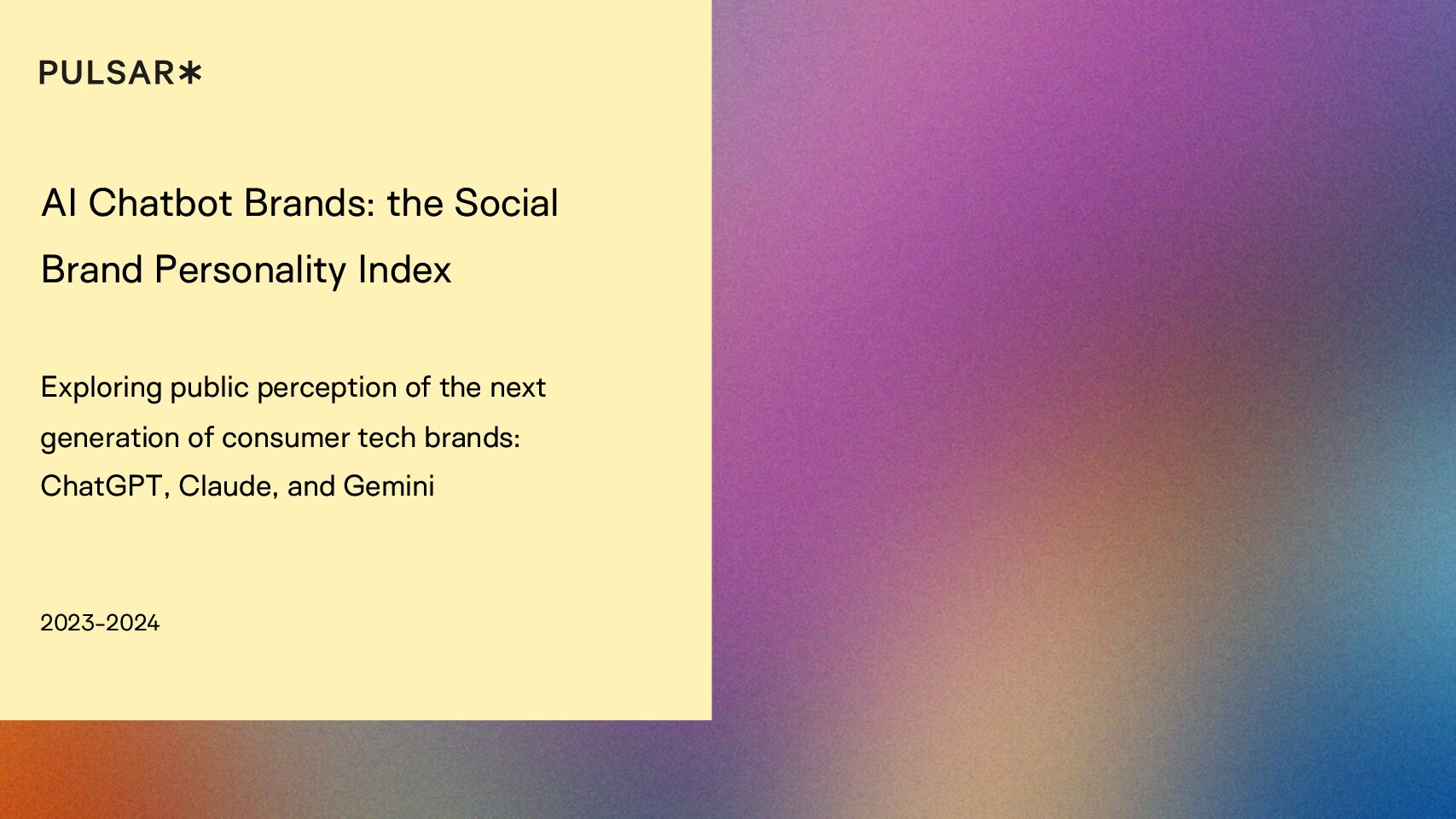 PULSAR✱

AI Chatbot Brands: the Social Brand Personality Index

Exploring public perception of the next generation of consumer tech brands: ChatGPT, Claude, and Gemini

2023-2024